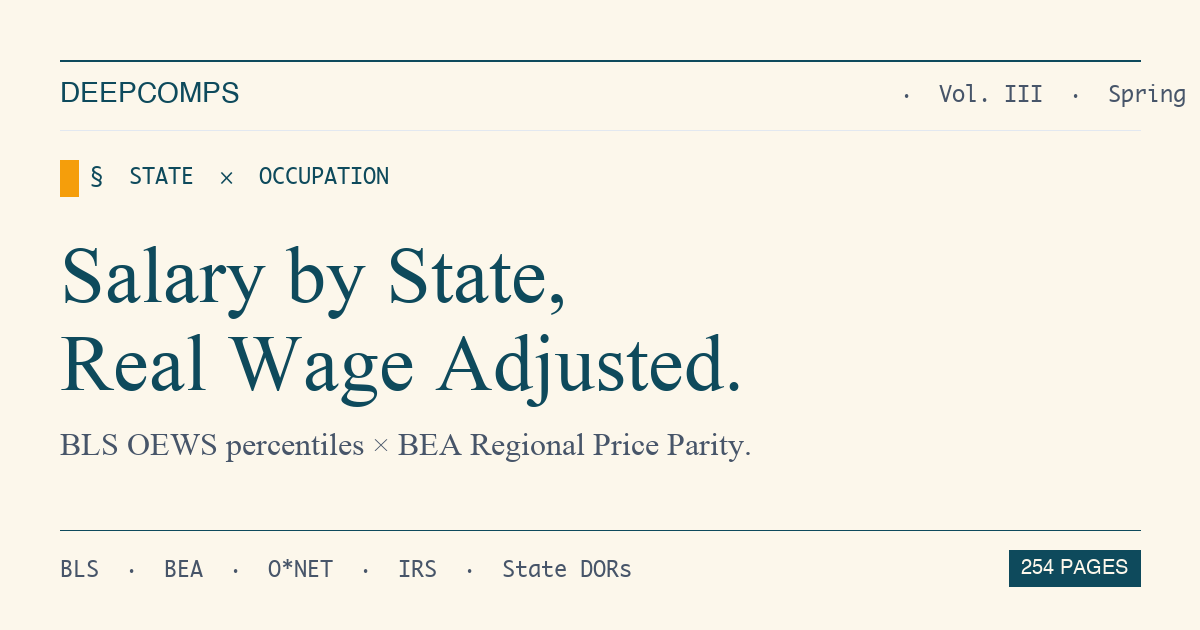 DEEPCOMPS

· Vol. III · Spring

§ STATE × OCCUPATION

Salary by State,
Real Wage Adjusted.

BLS OEWS percentiles × BEA Regional Price Parity.

BLS · BEA · O*NET · IRS · State DORs

254 PAGES